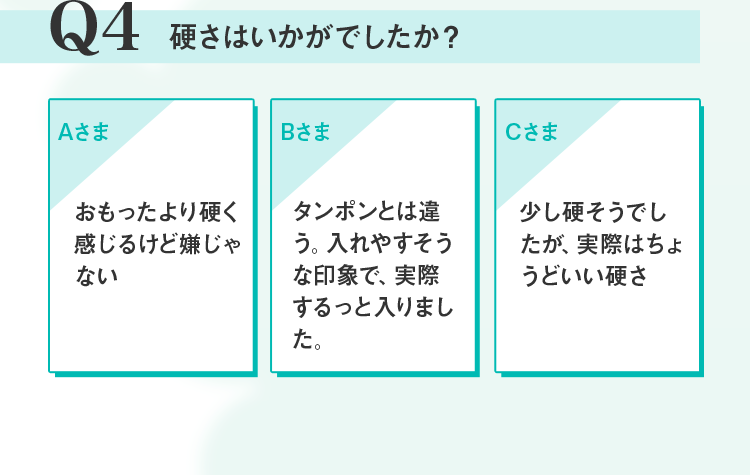 Q4 硬さはいかがでしたか？

Aさま

おもったより硬く感じるけど嫌じゃない

Bさま

タンポンとは違う。入れやすそうな印象で、実際するっと入りました。

Cさま

少し硬そうでしたが、実際はちょうどいい硬さ